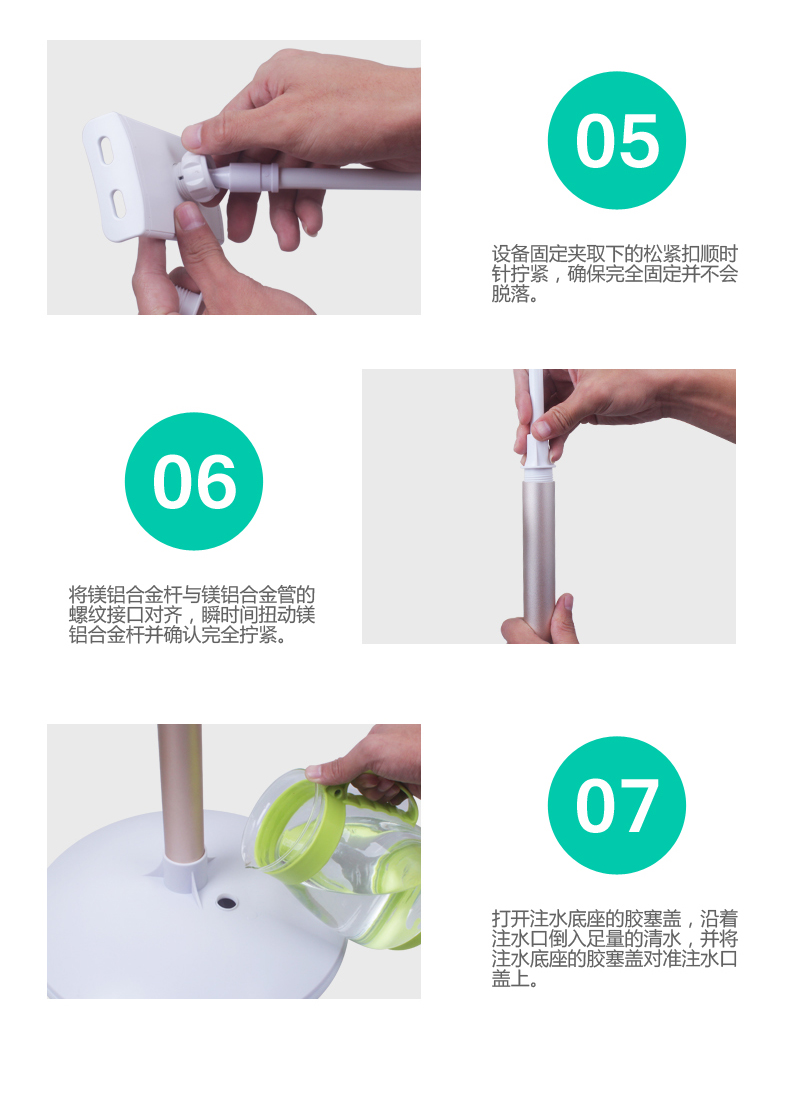 05

设备固定夹取下的松紧扣顺时针拧紧，确保完全固定并不会脱落。

06

将镁铝合金杆与镁铝合金管的螺纹接口对齐，瞬时间扭动镁铝合金杆并确认完全拧紧。

07

打开注水底座的胶塞盖，沿着注水口倒入足量的清水，并将注水底座的胶塞盖对准注水口盖上。