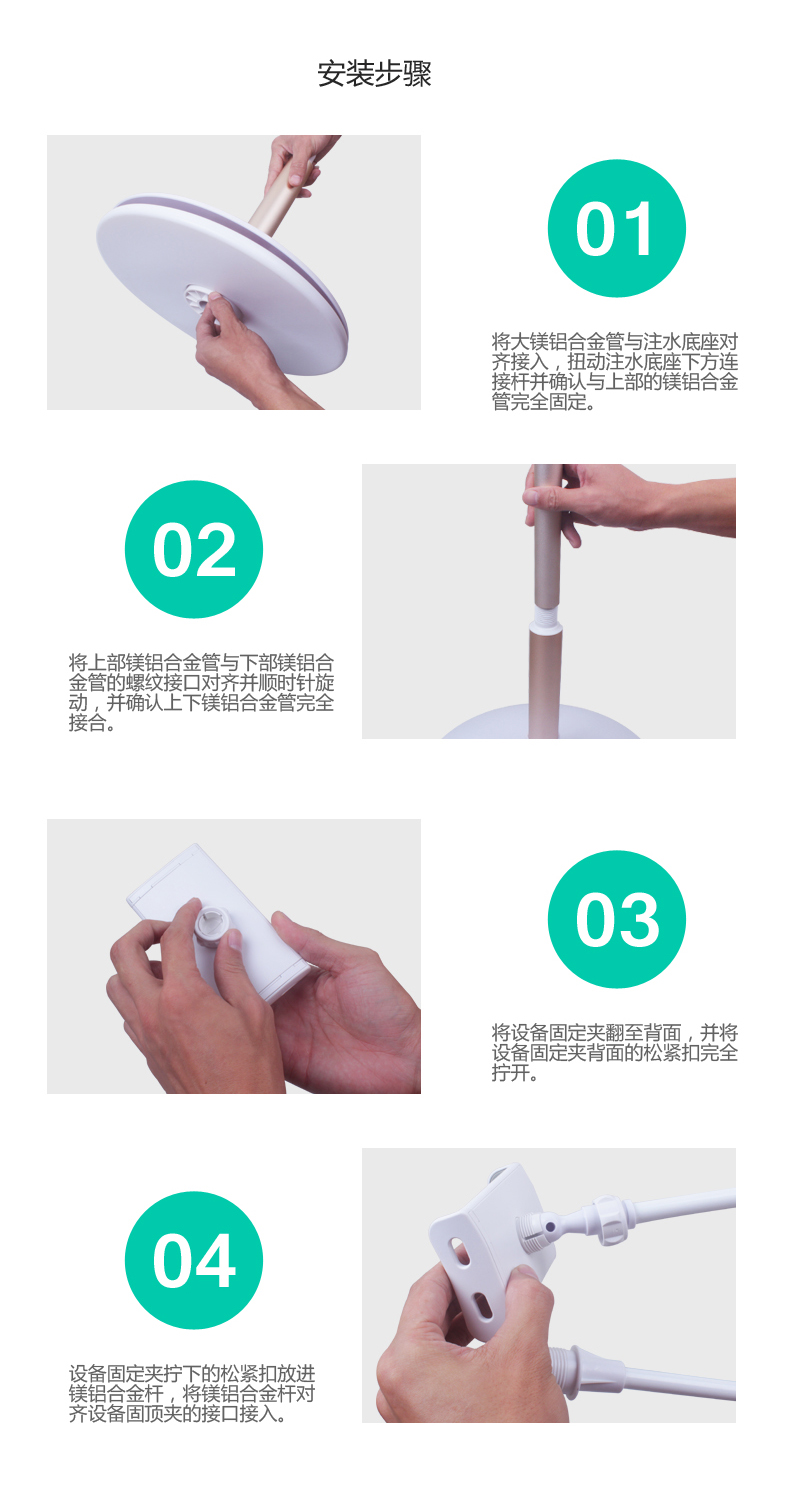 安装步骤

01

将大镁铝合金管与注水底座对齐接入，扭动注水底座下方连接杆并确认与上部的镁铝合金管完全固定。

02

将上部镁铝合金管与下部镁铝合金管的螺纹接口对齐并顺时针旋动，并确认上下镁铝合金管完全接合。

03

将设备固定夹翻至背面，并将设备固定夹背面的松紧扣完全拧开。

04

设备固定夹拧下的松紧扣放进镁铝合金杆，将镁铝合金杆对齐设备固顶夹的接口接入。