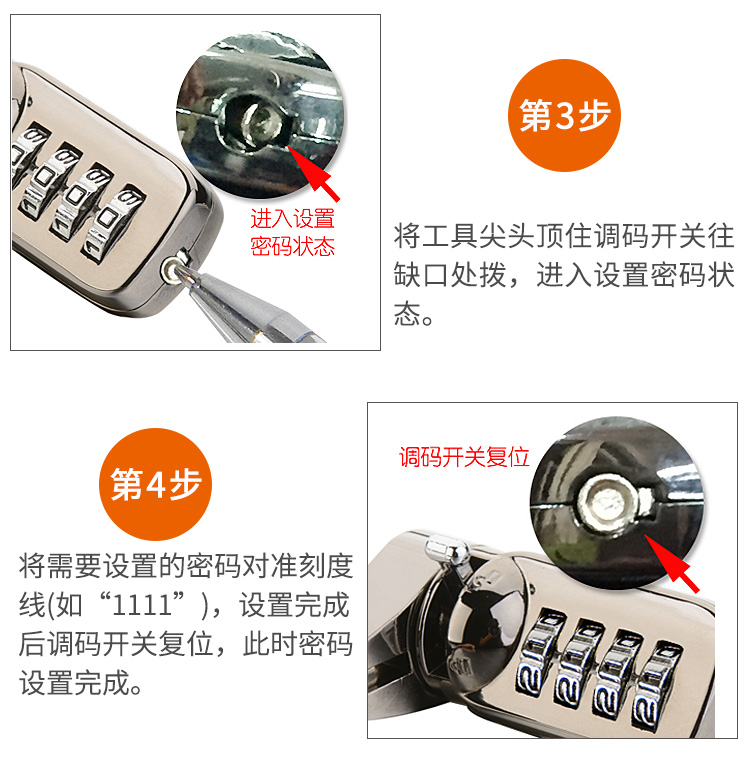 进入设置密码状态

第3步

将工具尖头顶住调码开关往缺口处拨，进入设置密码状态。

第4步

将需要设置的密码对准刻度线(如“1111”)，设置完成后调码开关复位，此时密码设置完成。

调码开关复位