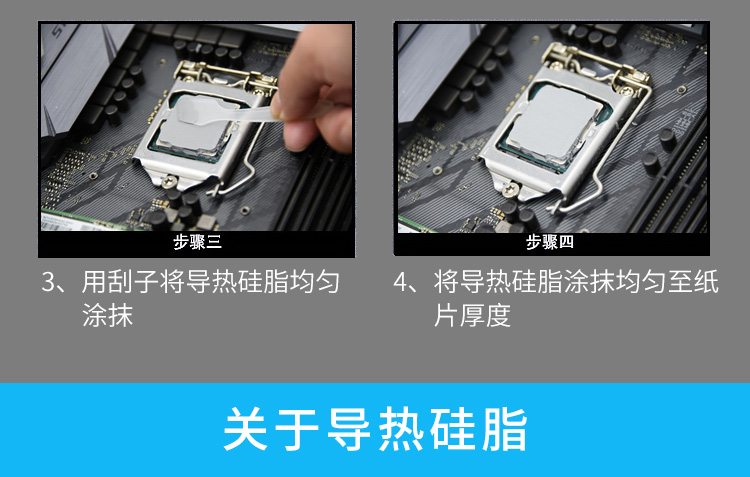 步骤三

3、用刮子将导热硅脂均匀涂抹

步骤四

4、将导热硅脂涂抹均匀至纸片厚度

关于导热硅脂