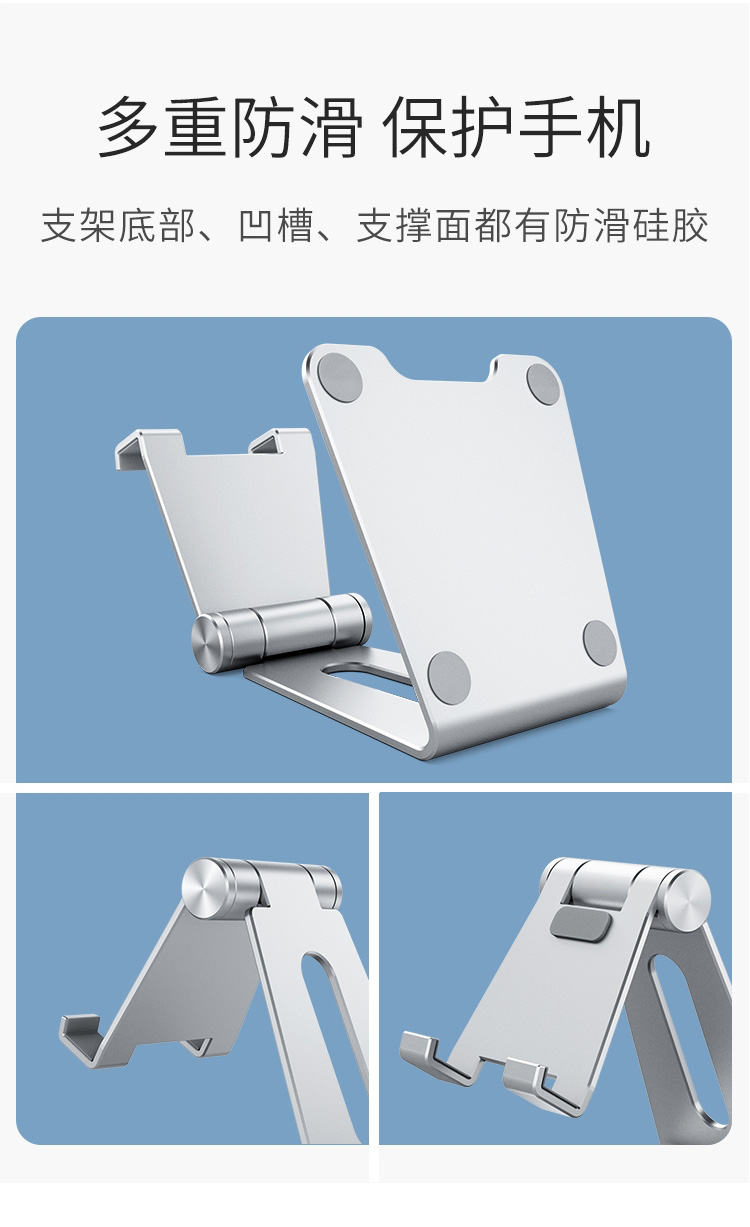 多重防滑 保护手机

支架底部、凹槽、支撑面都有防滑硅胶