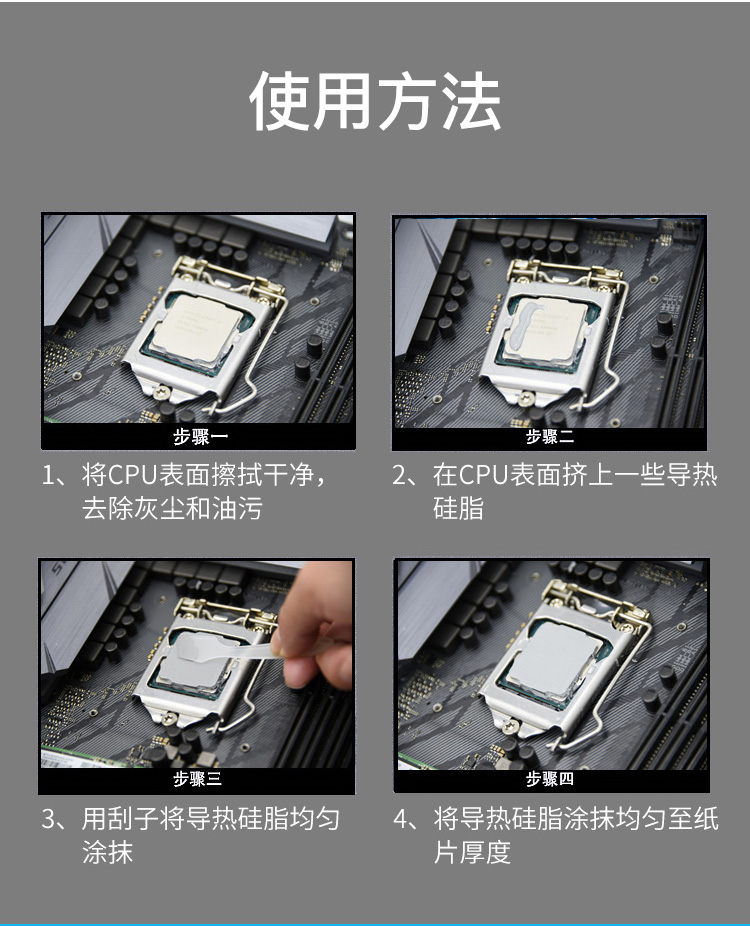 使用方法

步骤一

1、将CPU表面擦拭干净，去除灰尘和油污

步骤二

2、在CPU表面挤上一些导热硅脂

步骤三

3、用刮子将导热硅脂均匀涂抹

步骤四

4、将导热硅脂涂抹均匀至纸片厚度