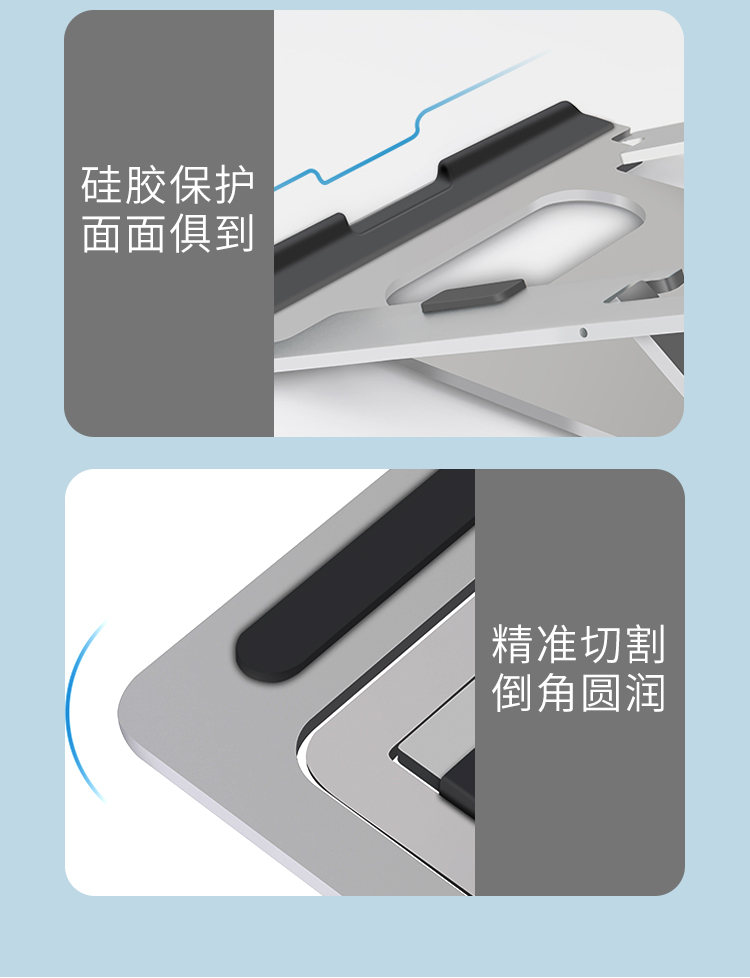 硅胶保护
面面俱到

精准切割
倒角圆润