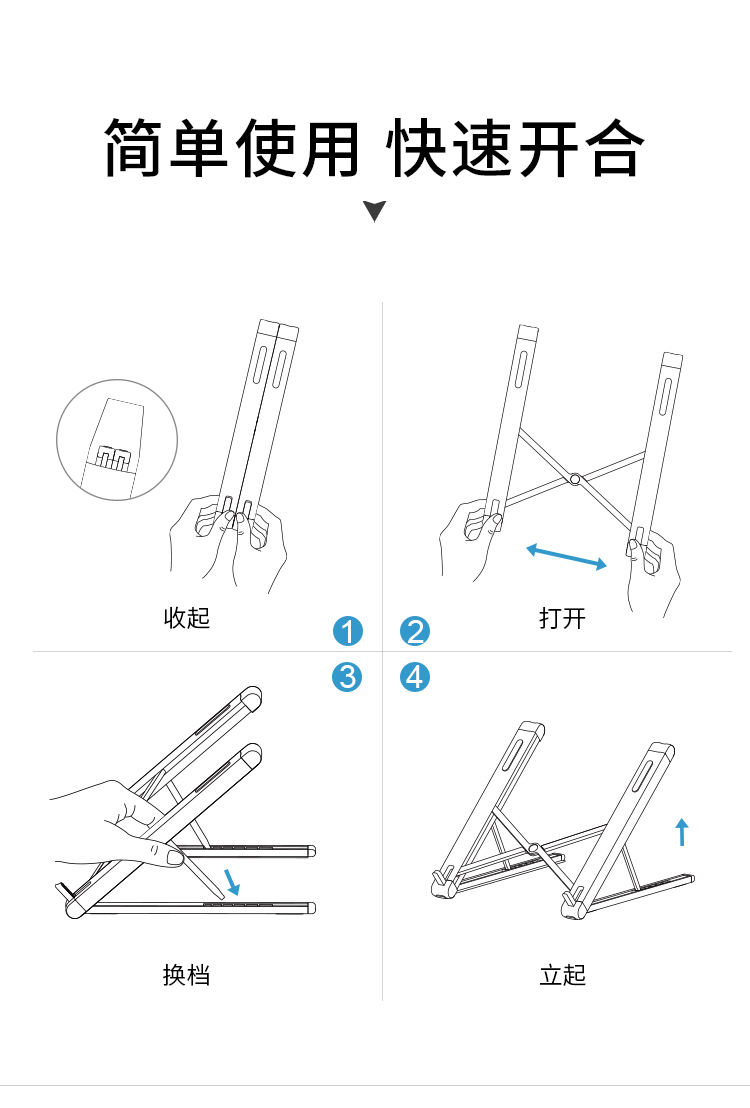 简单使用 快速开合

收起

1

2

打开

3

4

换档

立起