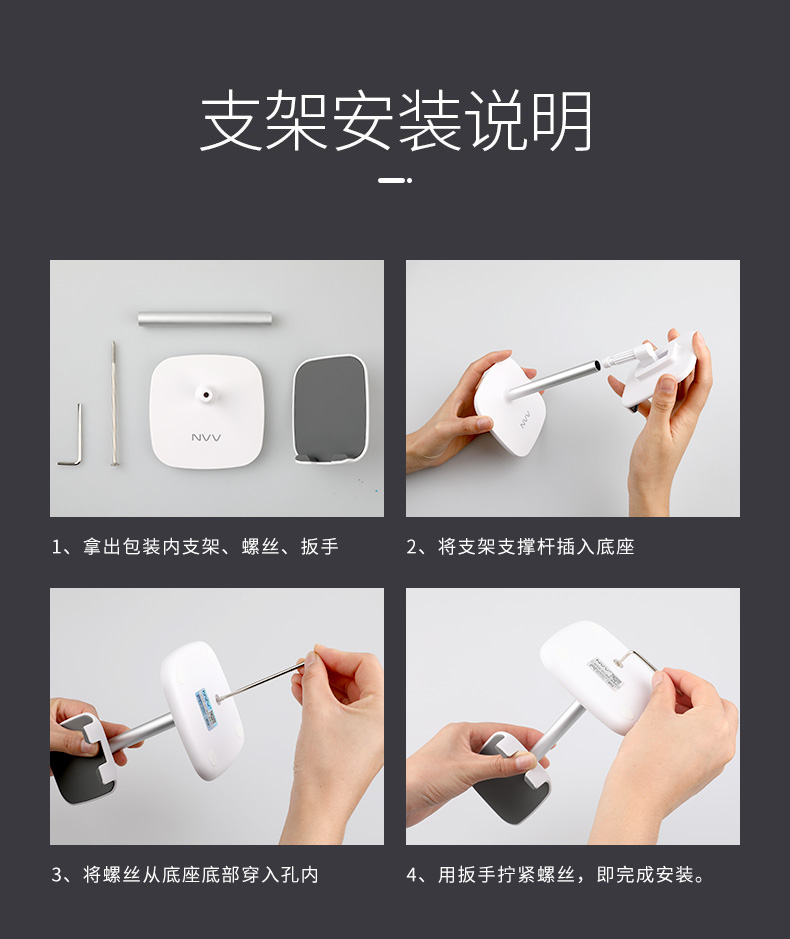 支架安装说明

NVV

1、拿出包装内支架、螺丝、扳手

NVV

2、将支架支撑杆插入底座

3、将螺丝从底座底部穿入孔内

4、用扳手拧紧螺丝，即完成安装。