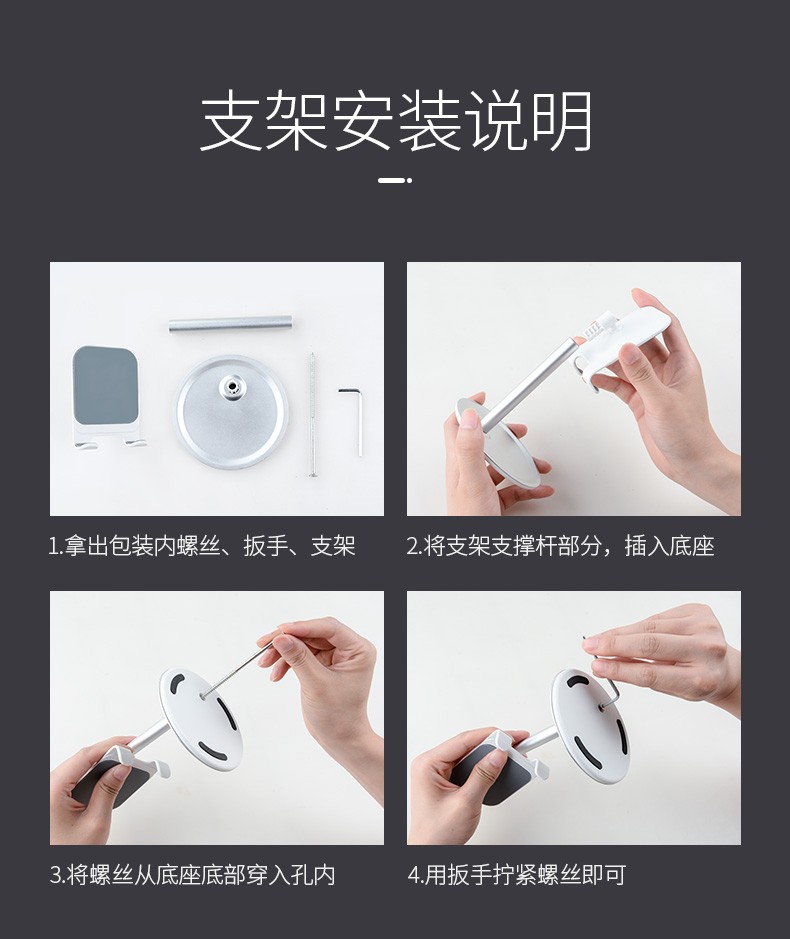 支架安装说明

1.拿出包装内螺丝、扳手、支架

2.将支架支撑杆部分，插入底座

3.将螺丝从底座底部穿入孔内

4.用扳手拧紧螺丝即可