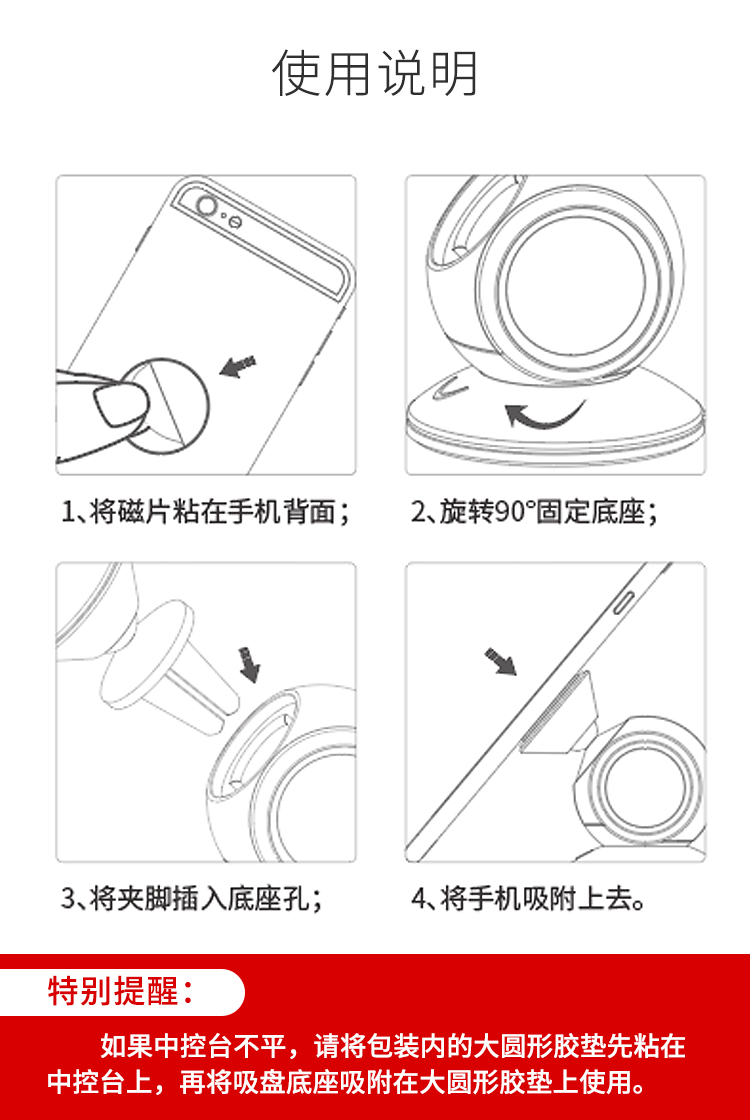 使用说明

1、将磁片粘在手机背面；

2、旋转90°固定底座；

3、将夹脚插入底座孔；

4、将手机吸附上去。

特别提醒：

如果中控台不平，请将包装内的大圆形胶垫先粘在中控台上，再将吸盘底座吸附在大圆形胶垫上使用。