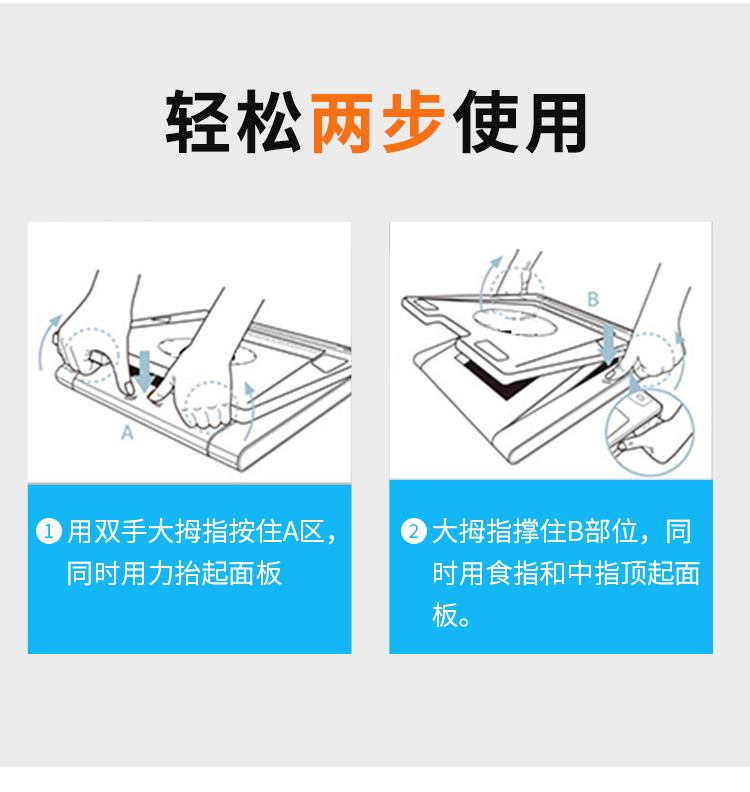 轻松两步使用

A

① 用双手大拇指按住A区，同时用力抬起面板

B

② 大拇指撑住B部位，同时用食指和中指顶起面板。