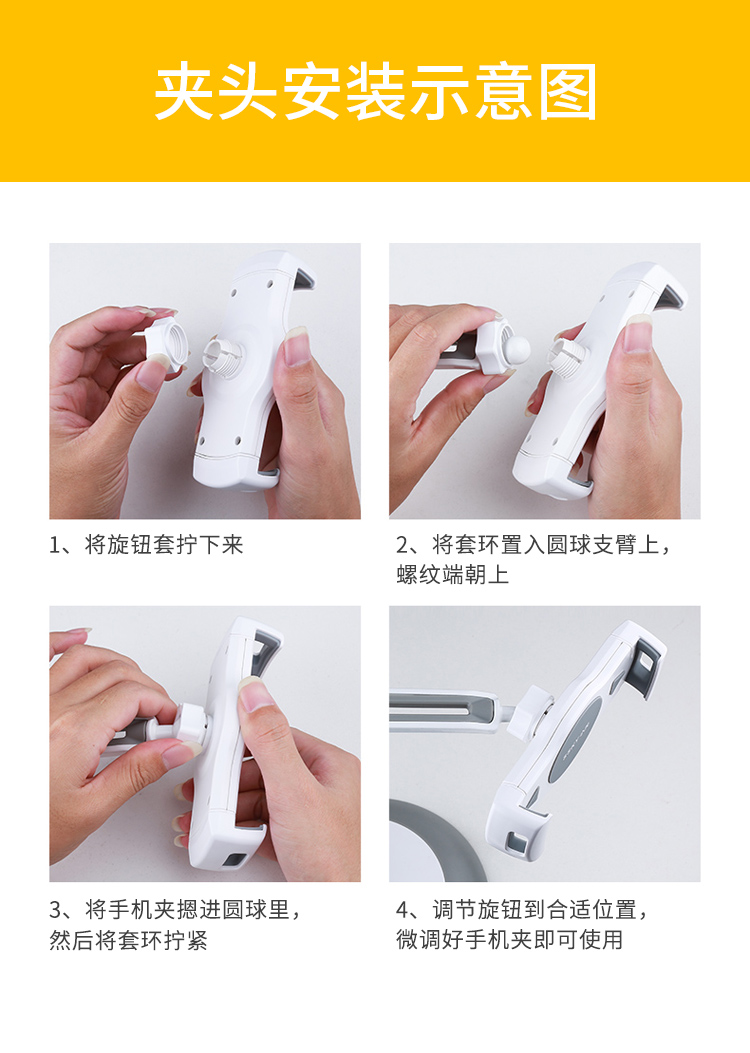 夹头安装示意图

1、将旋钮套拧下来

2、将套环置入圆球支臂上，螺纹端朝上

3、将手机夹摁进圆球里，然后将套环拧紧

4、调节旋钮到合适位置，微调好手机夹即可使用