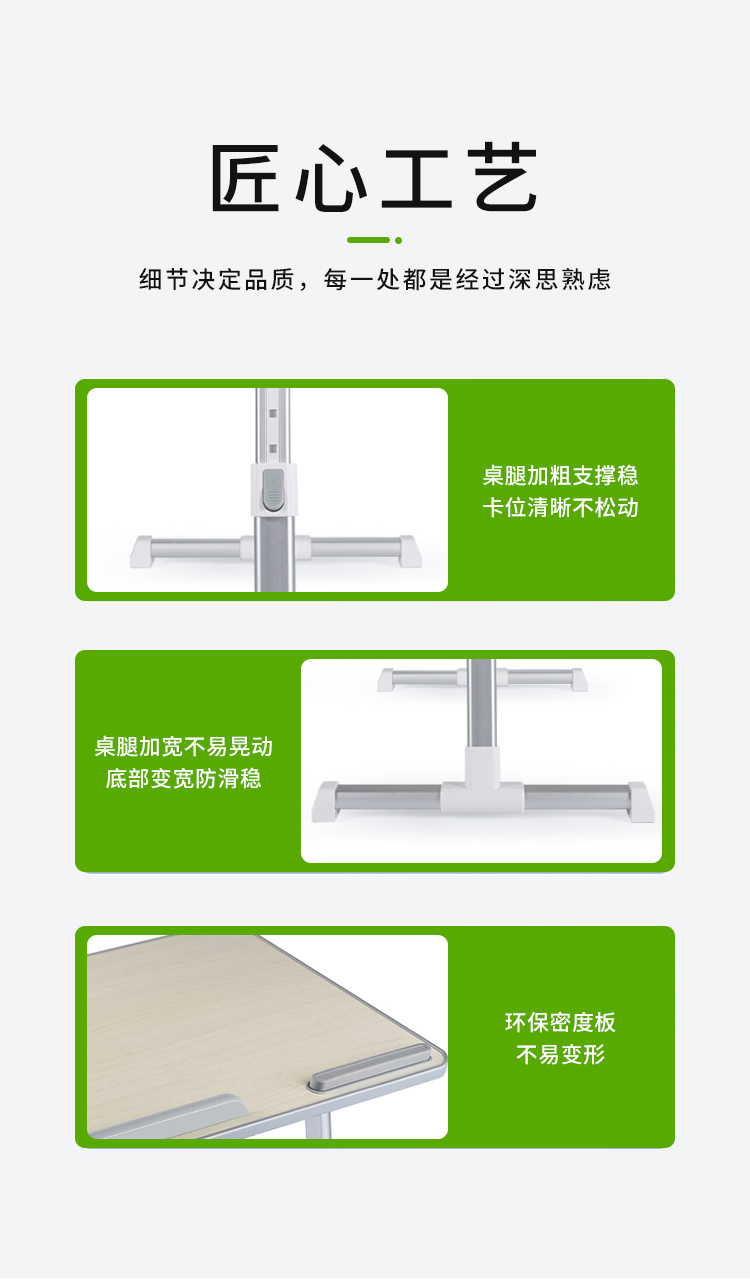 匠心工艺

细节决定品质，每一处都是经过深思熟虑

桌腿加粗支撑稳
卡位清晰不松动

桌腿加宽不易晃动
底部变宽防滑稳

环保密度板
不易变形