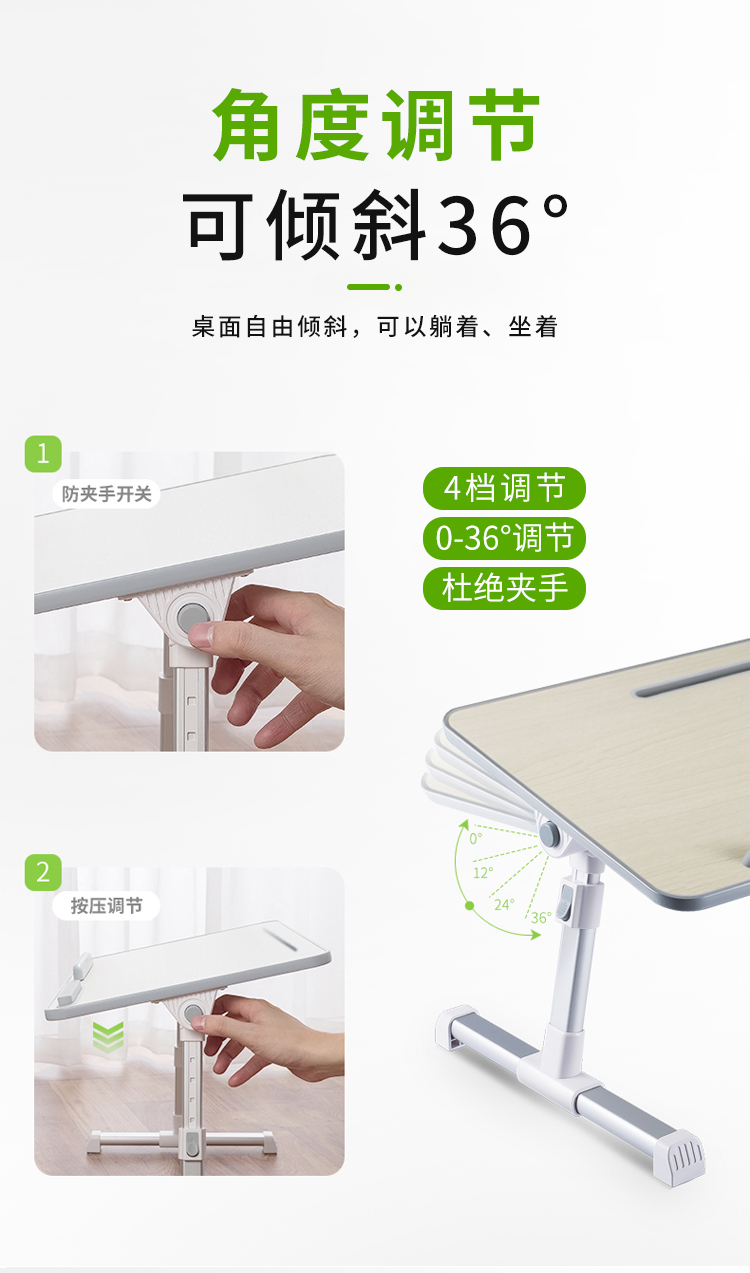 角度调节
可倾斜36°

桌面自由倾斜，可以躺着、坐着

1
防夹手开关

4档调节
0-36°调节
杜绝夹手

0°
12°
24°
36°

2
按压调节